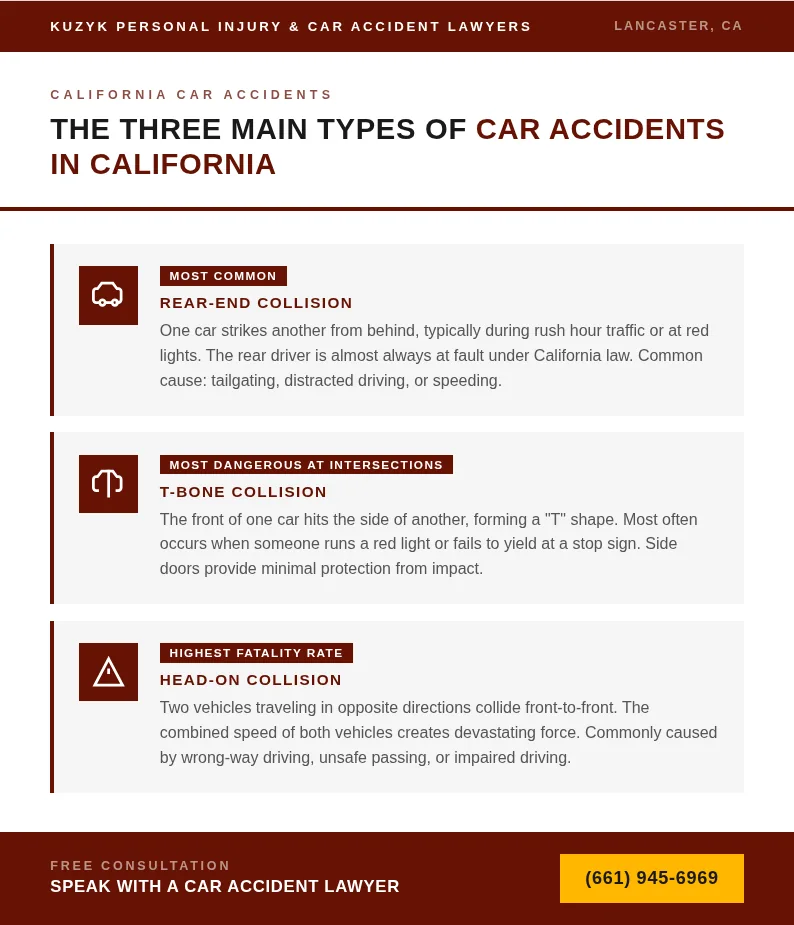 KUZYK PERSONAL INJURY & CAR ACCIDENT LAWYERS

LANCASTER, CA

CALIFORNIA CAR ACCIDENTS

THE THREE MAIN TYPES OF CAR ACCIDENTS IN CALIFORNIA

MOST COMMON

REAR-END COLLISION

One car strikes another from behind, typically during rush hour traffic or at red lights. The rear driver is almost always at fault under California law. Common cause: tailgating, distracted driving, or speeding.

MOST DANGEROUS AT INTERSECTIONS

T-BONE COLLISION

The front of one car hits the side of another, forming a "T" shape. Most often occurs when someone runs a red light or fails to yield at a stop sign. Side doors provide minimal protection from impact.

HIGHEST FATALITY RATE

HEAD-ON COLLISION

Two vehicles traveling in opposite directions collide front-to-front. The combined speed of both vehicles creates devastating force. Commonly caused by wrong-way driving, unsafe passing, or impaired driving.

FREE CONSULTATION

SPEAK WITH A CAR ACCIDENT LAWYER

(661) 945-6969