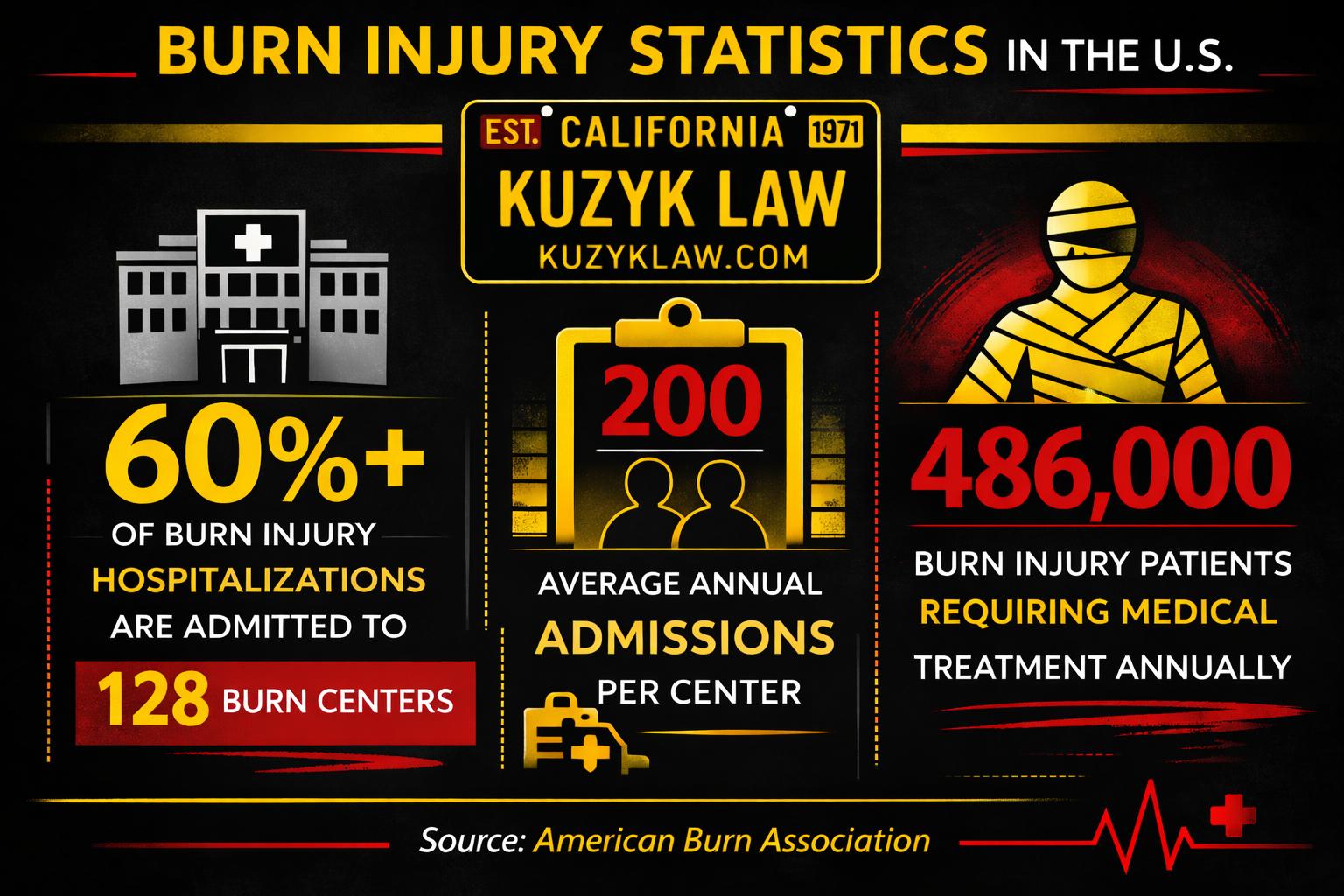 BURN INJURY STATISTICS IN THE U.S.

EST. CALIFORNIA 1971
KUZYK LAW
KUZYKLAW.COM

60%+
OF BURN INJURY HOSPITALIZATIONS ARE ADMITTED TO
128 BURN CENTERS

200
AVERAGE ANNUAL ADMISSIONS PER CENTER

486,000
BURN INJURY PATIENTS REQUIRING MEDICAL TREATMENT ANNUALLY

Source: American Burn Association